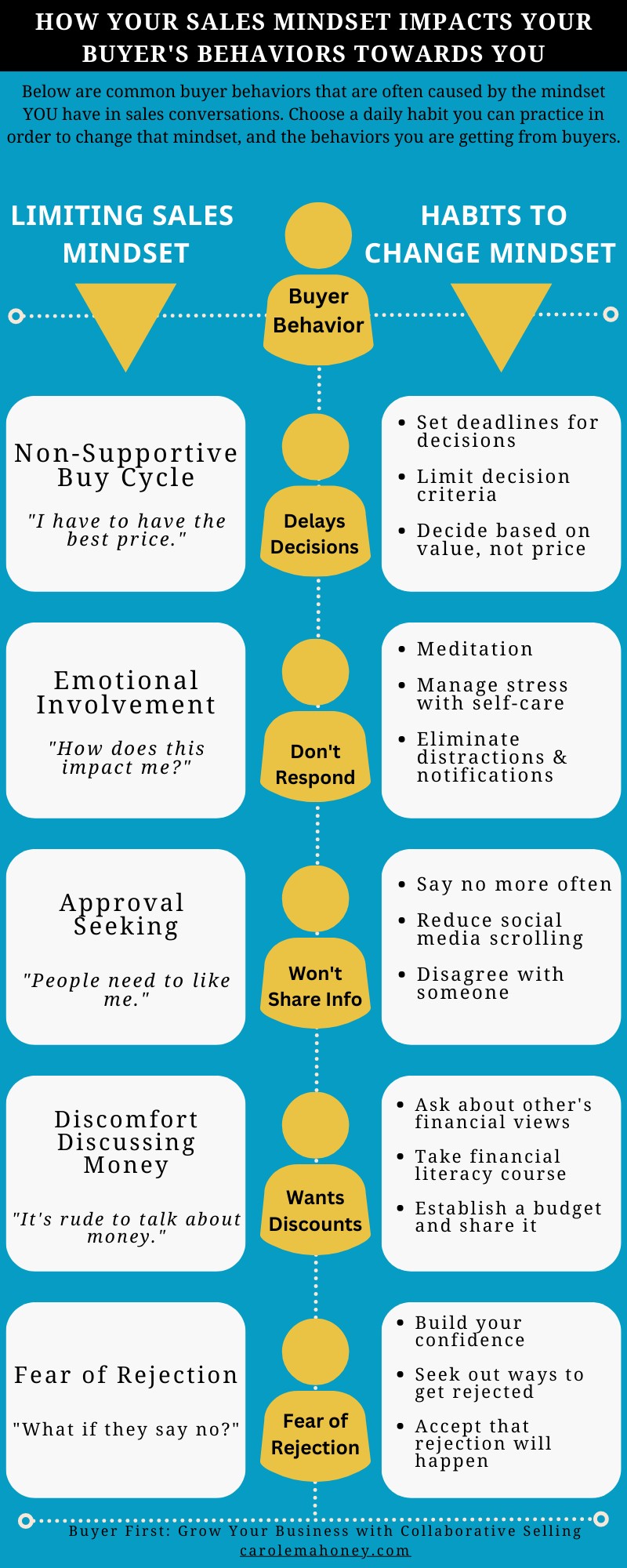 HOW YOUR SALES MINDSET IMPACTS YOUR BUYER'S BEHAVIORS TOWARDS YOU

Below are common buyer behaviors that are often caused by the mindset YOU have in sales conversations. Choose a daily habit you can practice in order to change that mindset, and the behaviors you are getting from buyers.

LIMITING SALES MINDSET

Buyer Behavior

HABITS TO CHANGE MINDSET

Non-Supportive Buy Cycle

"I have to have the best price."

Delays Decisions

- Set deadlines for decisions
- Limit decision criteria
- Decide based on value, not price

Emotional Involvement

"How does this impact me?"

Don't Respond

- Meditation
- Manage stress with self-care
- Eliminate distractions & notifications

Approval Seeking

"People need to like me."

Won't Share Info

- Say no more often
- Reduce social media scrolling
- Disagree with someone

Discomfort Discussing Money

"It's rude to talk about money."

Wants Discounts

- Ask about other's financial views
- Take financial literacy course
- Establish a budget and share it

Fear of Rejection

"What if they say no?"

Fear of Rejection

- Build your confidence
- Seek out ways to get rejected
- Accept that rejection will happen

Buyer First: Grow Your Business with Collaborative Selling
carolemahoney.com